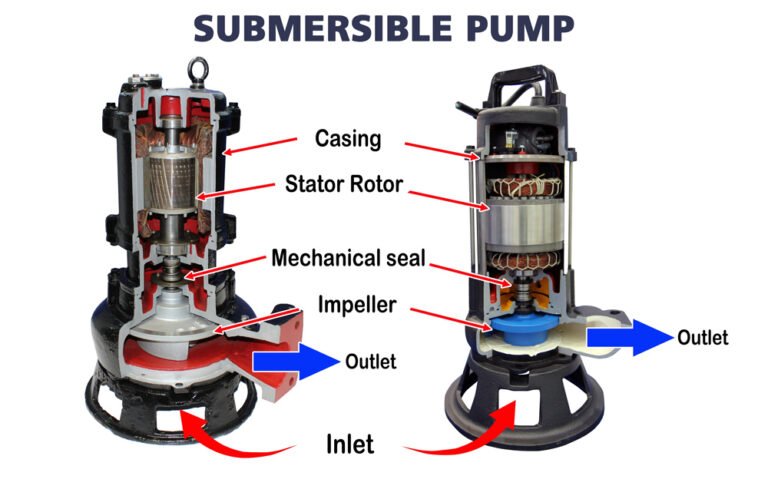 SUBMERSIBLE PUMP

Casing

Stator Rotor

Mechanical seal

Impeller

Outlet

Outlet

Inlet